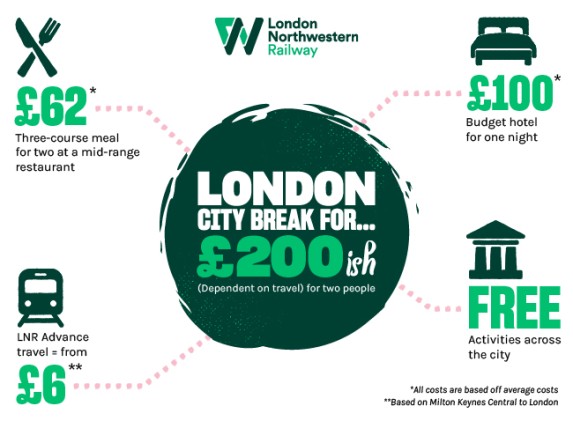 London Northwestern Railway

£62*
Three-course meal for two at a mid-range restaurant

£100*
Budget hotel for one night

LONDON
CITY BREAK FOR...
£200ish
(Dependent on travel) for two people

LNR Advance travel = from
£6**

FREE
Activities across the city

*All costs are based off average costs
**Based on Milton Keynes Central to London